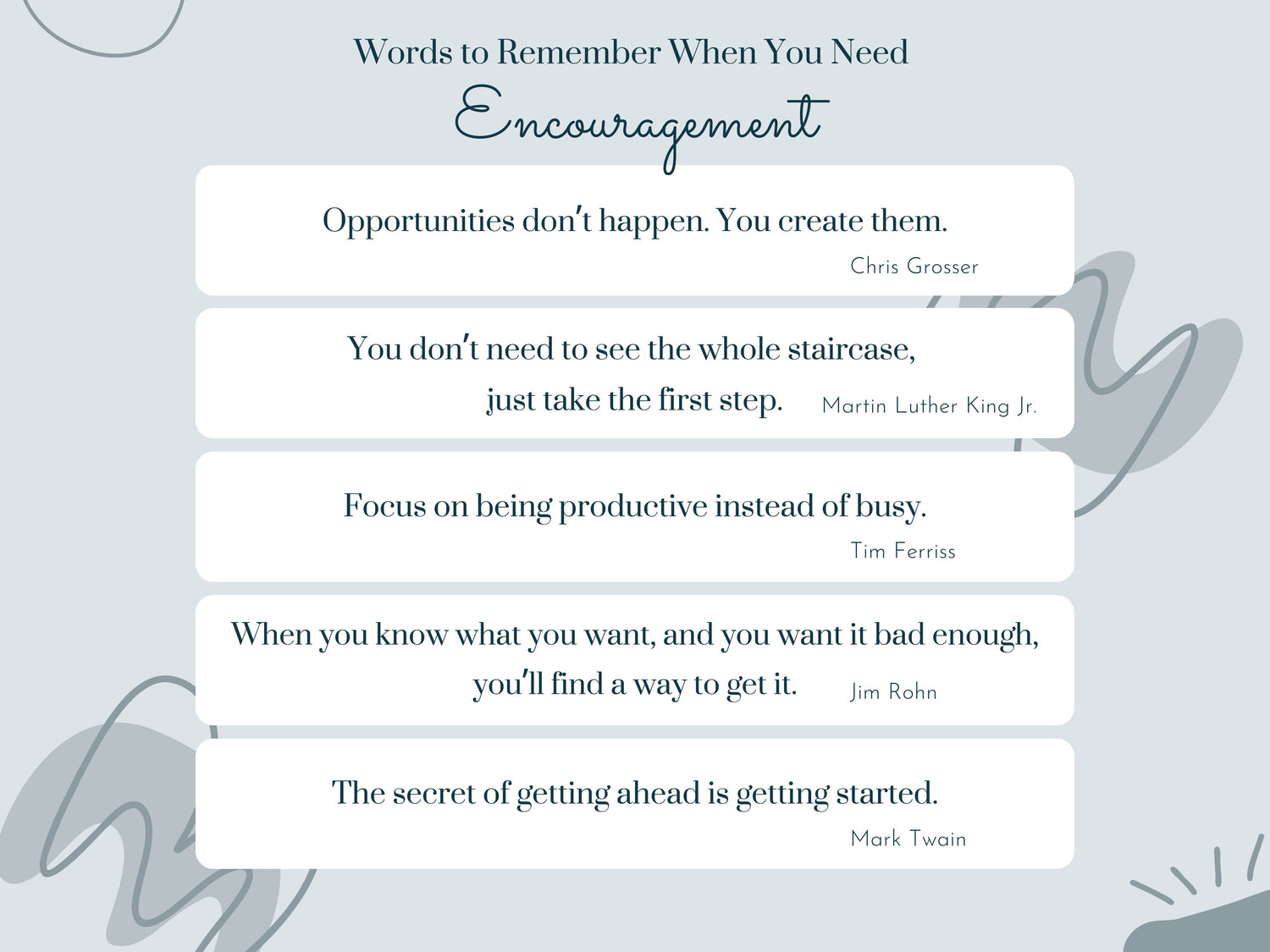 Words to Remember When You Need
Encouragement

Opportunities don't happen. You create them.
Chris Grosser

You don't need to see the whole staircase, just take the first step.
Martin Luther King Jr.

Focus on being productive instead of busy.
Tim Ferriss

When you know what you want, and you want it bad enough, you'll find a way to get it.
Jim Rohn

The secret of getting ahead is getting started.
Mark Twain