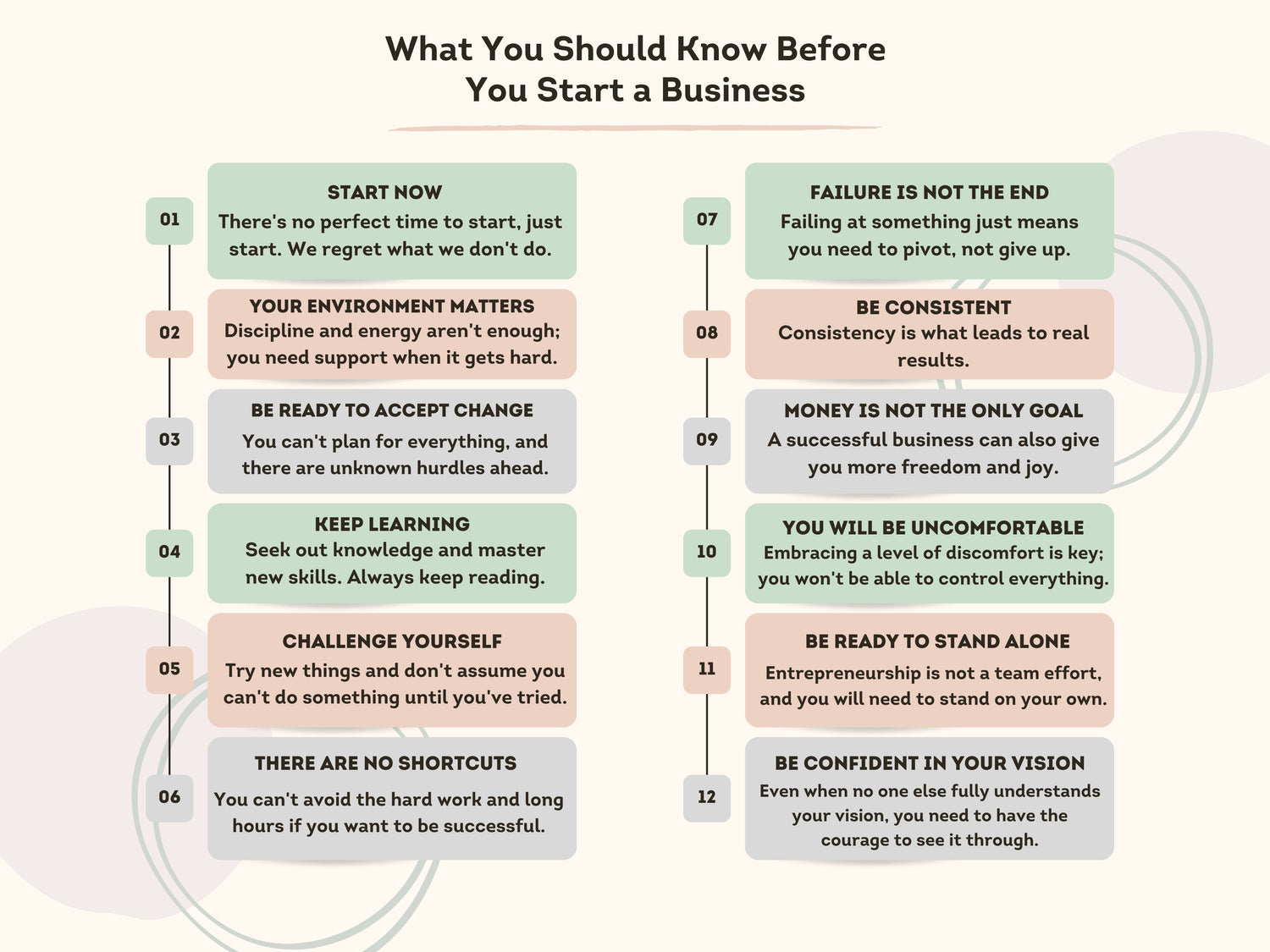 What You Should Know Before You Start a Business

01
START NOW
There's no perfect time to start, just start. We regret what we don't do.

02
YOUR ENVIRONMENT MATTERS
Discipline and energy aren't enough; you need support when it gets hard.

03
BE READY TO ACCEPT CHANGE
You can't plan for everything, and there are unknown hurdles ahead.

04
KEEP LEARNING
Seek out knowledge and master new skills. Always keep reading.

05
CHALLENGE YOURSELF
Try new things and don't assume you can't do something until you've tried.

06
THERE ARE NO SHORTCUTS
You can't avoid the hard work and long hours if you want to be successful.

07
FAILURE IS NOT THE END
Failing at something just means you need to pivot, not give up.

08
BE CONSISTENT
Consistency is what leads to real results.

09
MONEY IS NOT THE ONLY GOAL
A successful business can also give you more freedom and joy.

10
YOU WILL BE UNCOMFORTABLE
Embracing a level of discomfort is key; you won't be able to control everything.

11
BE READY TO STAND ALONE
Entrepreneurship is not a team effort, and you will need to stand on your own.

12
BE CONFIDENT IN YOUR VISION
Even when no one else fully understands your vision, you need to have the courage to see it through.